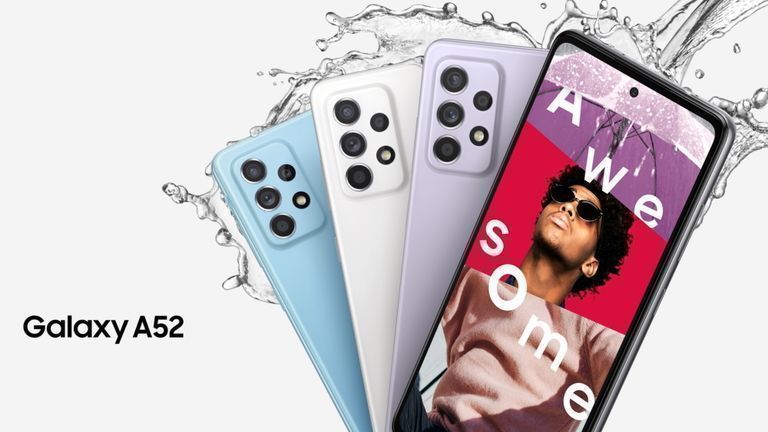 Galaxy A52

Awesome